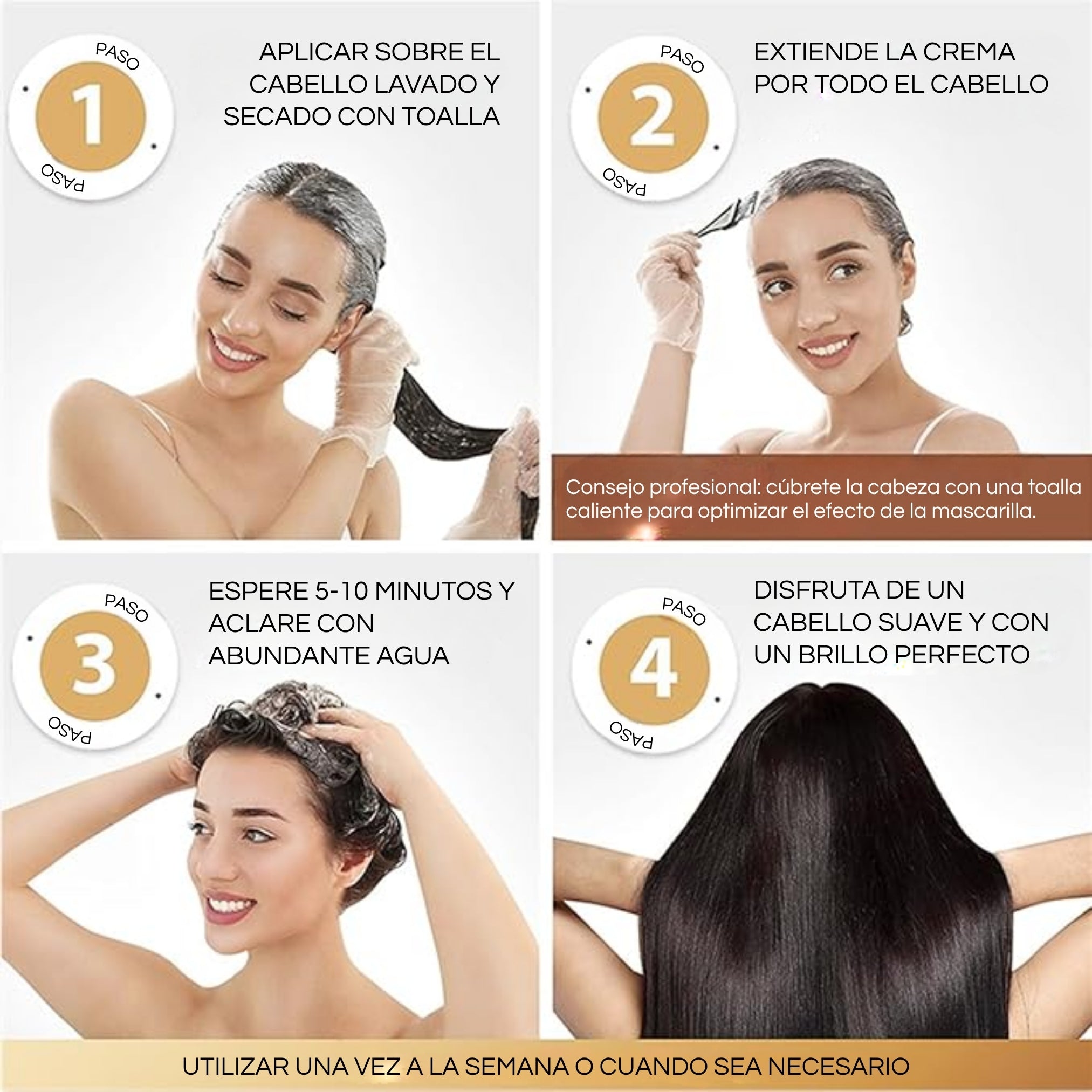 PASO 1 PASO

APLICAR SOBRE EL CABELLO LAVADO Y SECADO CON TOALLA

PASO 2 PASO

EXTIENDE LA CREMA POR TODO EL CABELLO

Consejo profesional: cúbrete la cabeza con una toalla caliente para optimizar el efecto de la mascarilla.

PASO 3 PASO

ESPERE 5-10 MINUTOS Y ACLARE CON ABUNDANTE AGUA

PASO 4 PASO

DISFRUTA DE UN CABELLO SUAVE Y CON UN BRILLO PERFECTO

UTILIZAR UNA VEZ A LA SEMANA O CUANDO SEA NECESARIO